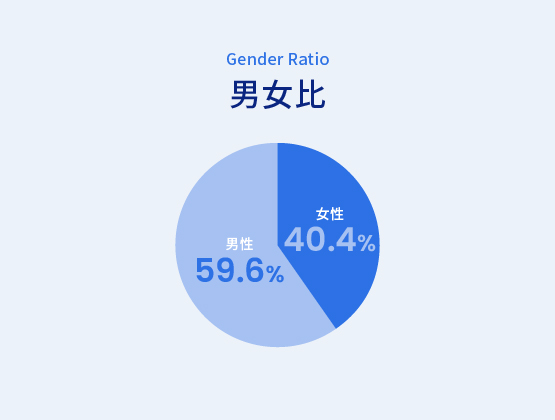 Gender Ratio
男女比

女性
40.4%

男性
59.6%