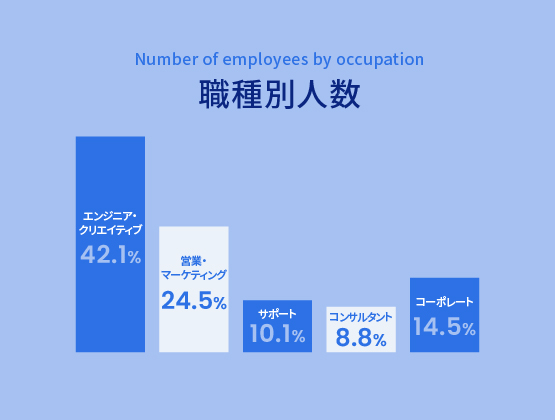 Number of employees by occupation

職種別人数

エンジニア・クリエイティブ
42.1%

営業・マーケティング
24.5%

サポート
10.1%

コンサルタント
8.8%

コーポレート
14.5%