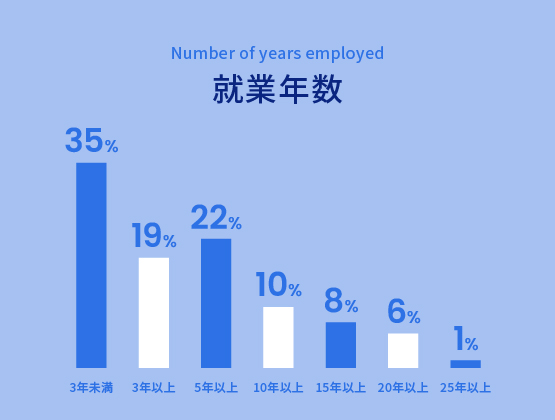 Number of years employed
就業年数

35%
19%
22%
10%
8%
6%
1%

3年未満
3年以上
5年以上
10年以上
15年以上
20年以上
25年以上