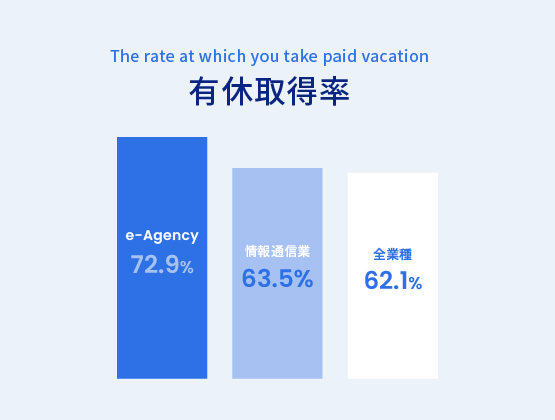 The rate at which you take paid vacation
有休取得率

e-Agency
72.9%

情報通信業
63.5%

全業種
62.1%