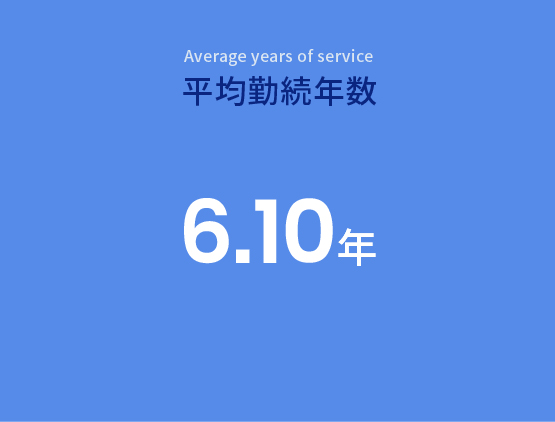 Average years of service
平均勤続年数

6.10年